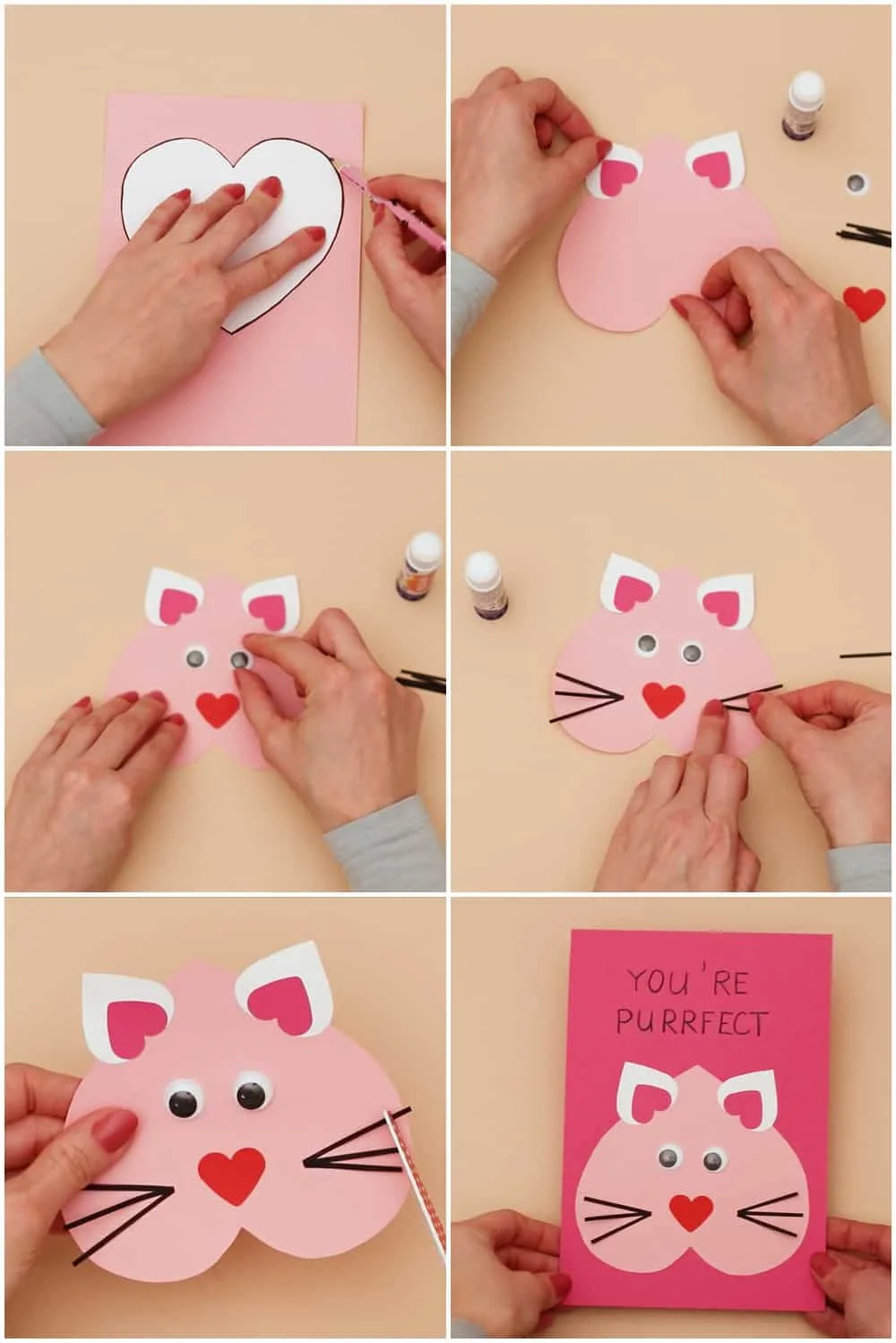 YOU'RE PURRFECT