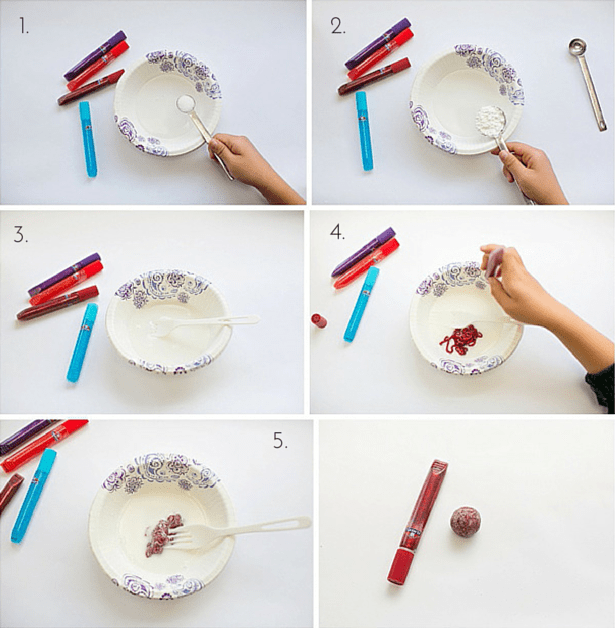 1.

2.

3.

4.

5.